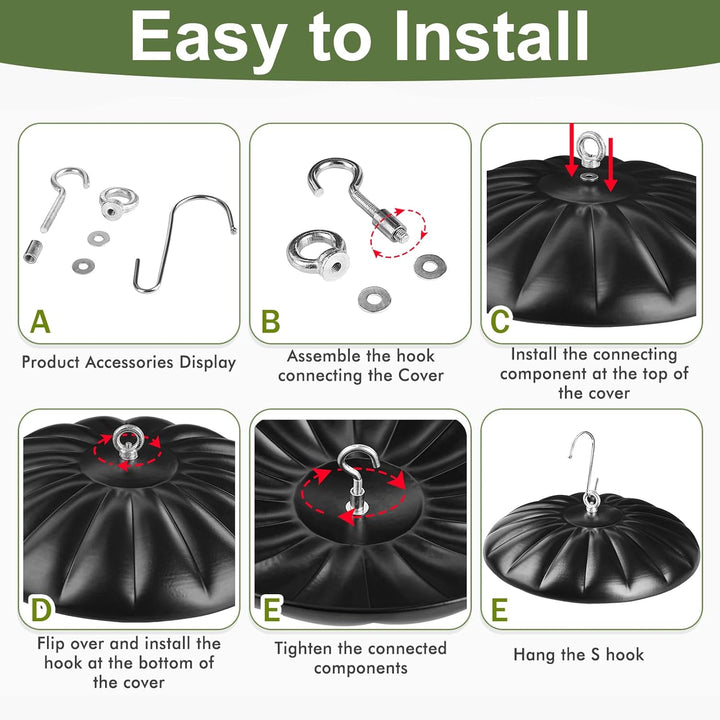 Easy to Install

A

Product Accessories Display

B

Assemble the hook connecting the Cover

C

Install the connecting component at the top of the cover

D

Flip over and install the hook at the bottom of the cover

E

Tighten the connected components

E

Hang the S hook