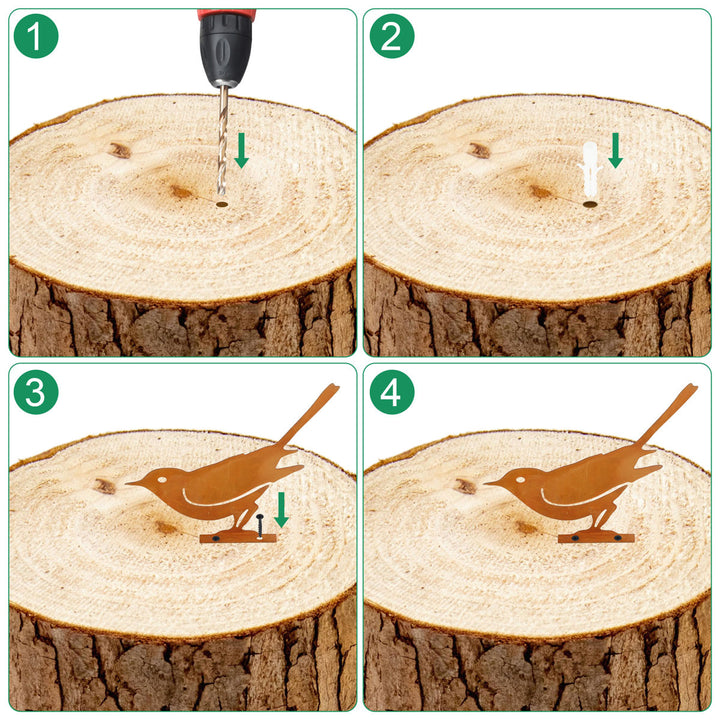 1

2

3

4